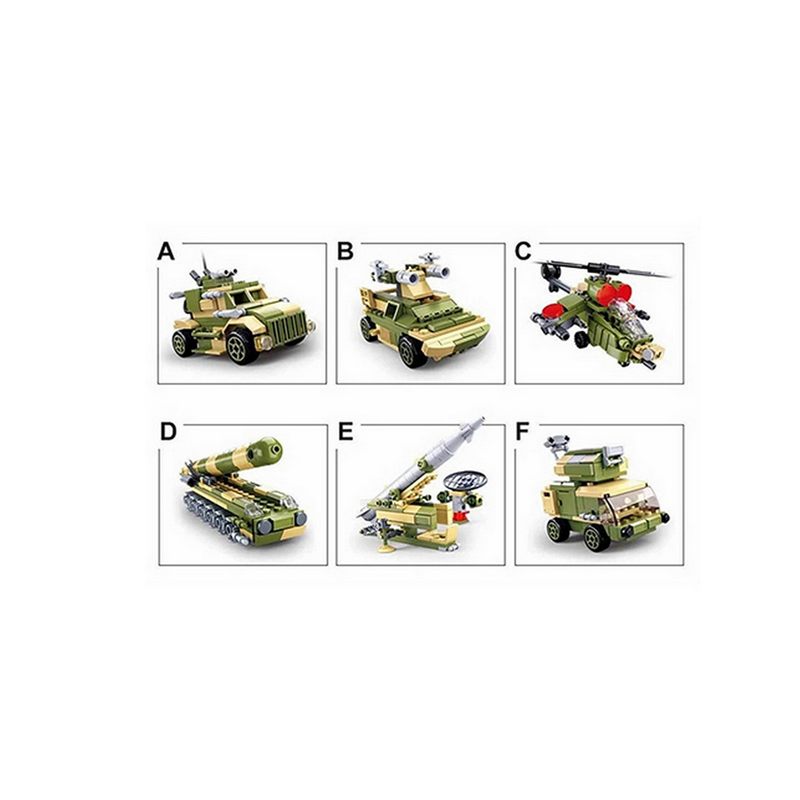 A
B
C
D
E
F