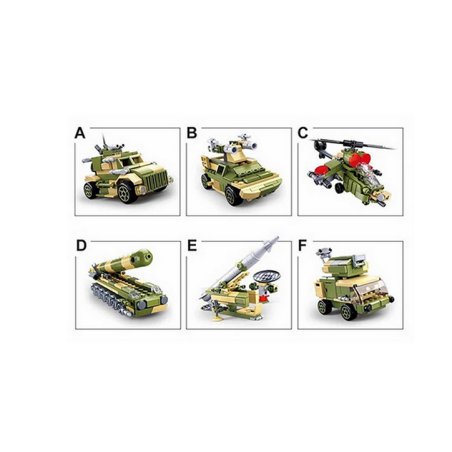 A

B

C

D

E

F